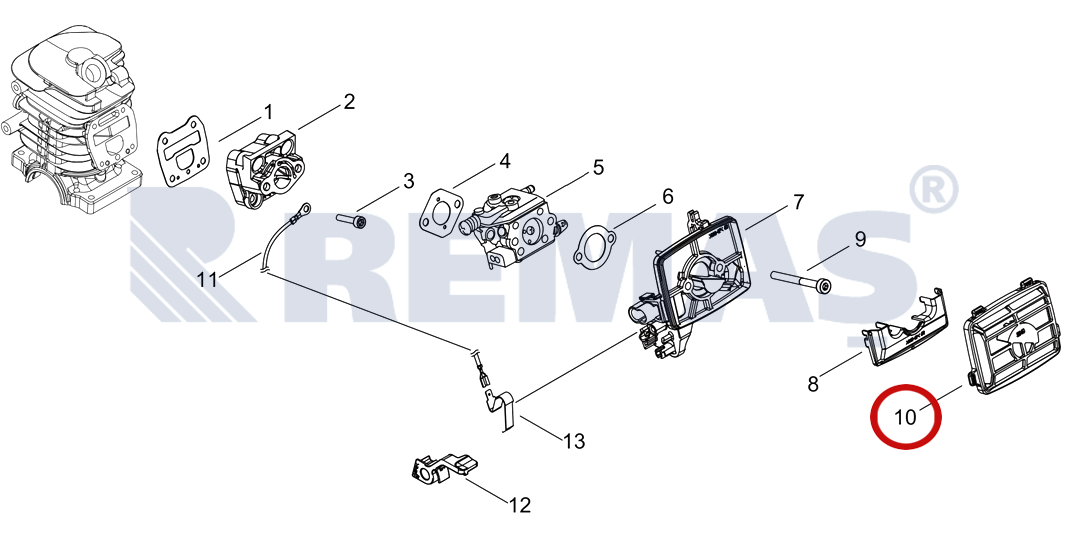 1
2
3
4
5
6
7
9
11
8
10
13
12
REMAS®