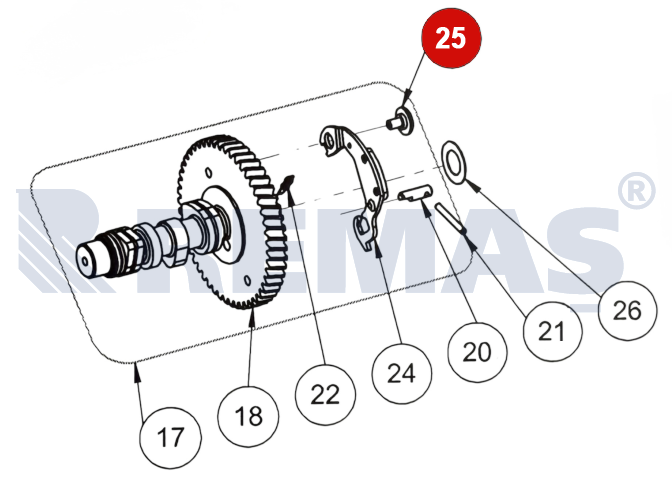 25
REMAS®
26
21
20
24
22
18
17